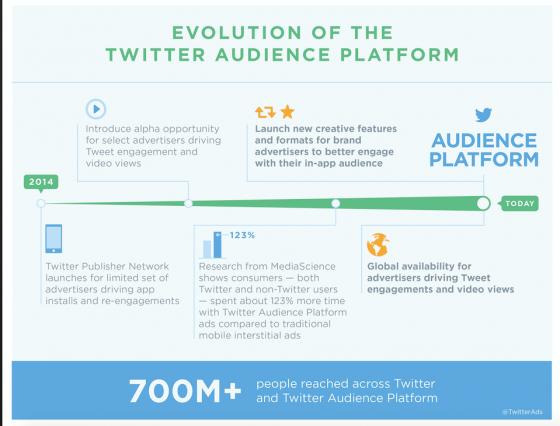 EVOLUTION OF THE
TWITTER AUDIENCE PLATFORM

Introduce alpha opportunity for select advertisers driving Tweet engagement and video views

Launch new creative features and formats for brand advertisers to better engage with their in-app audience

AUDIENCE PLATFORM

2014

TODAY

Twitter Publisher Network launches for limited set of advertisers driving app installs and re-engagements

123%

Research from MediaScience shows consumers — both Twitter and non-Twitter users — spent about 123% more time with Twitter Audience Platform ads compared to traditional mobile interstitial ads

Global availability for advertisers driving Tweet engagements and video views

700M+ people reached across Twitter and Twitter Audience Platform

@TwitterAds